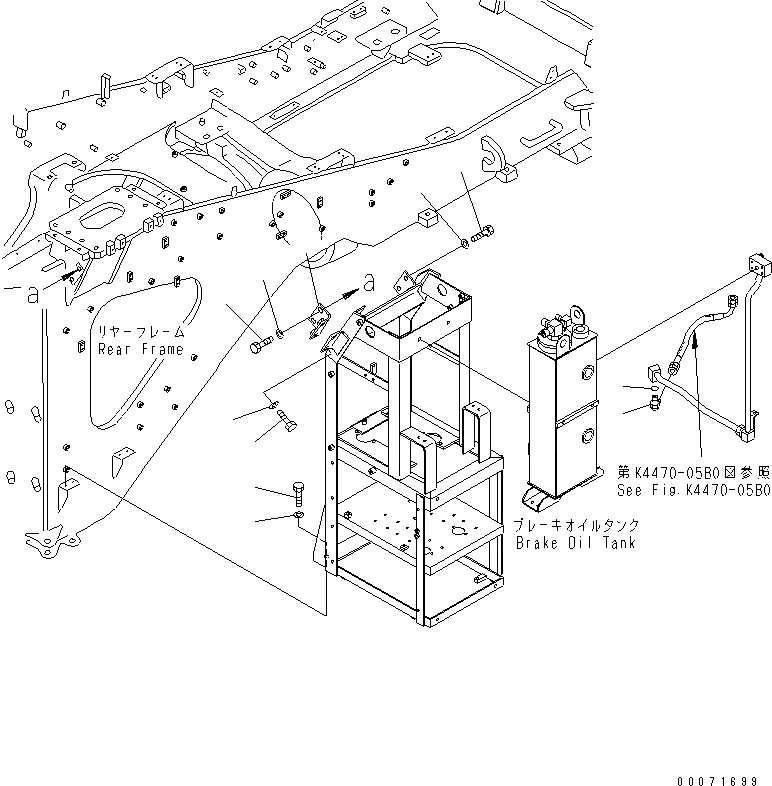 a

a

リヤーフレーム
Rear Frame

第K4470-05B0図参照
See Fig.K4470-05B0

ブレーキオイルタンク
Brake Oil Tank

00071699