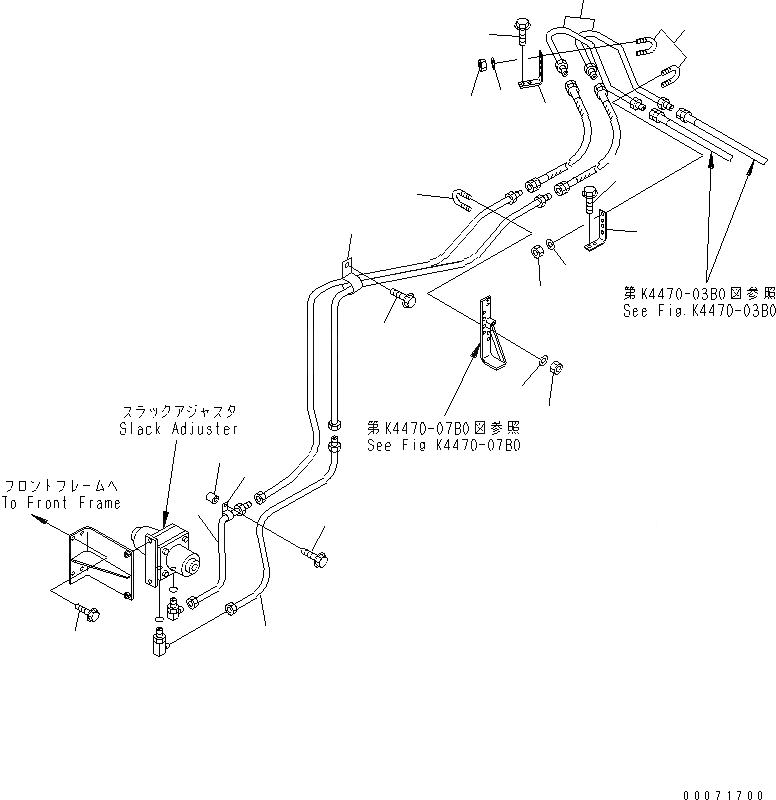 第K4470-03B0図参照
See Fig.K4470-03B0

第K4470-07B0図参照
See Fig K4470-07B0

スラックアジャスタ
Slack Adjuster

フロントフレームへ
To Front Frame

00071700