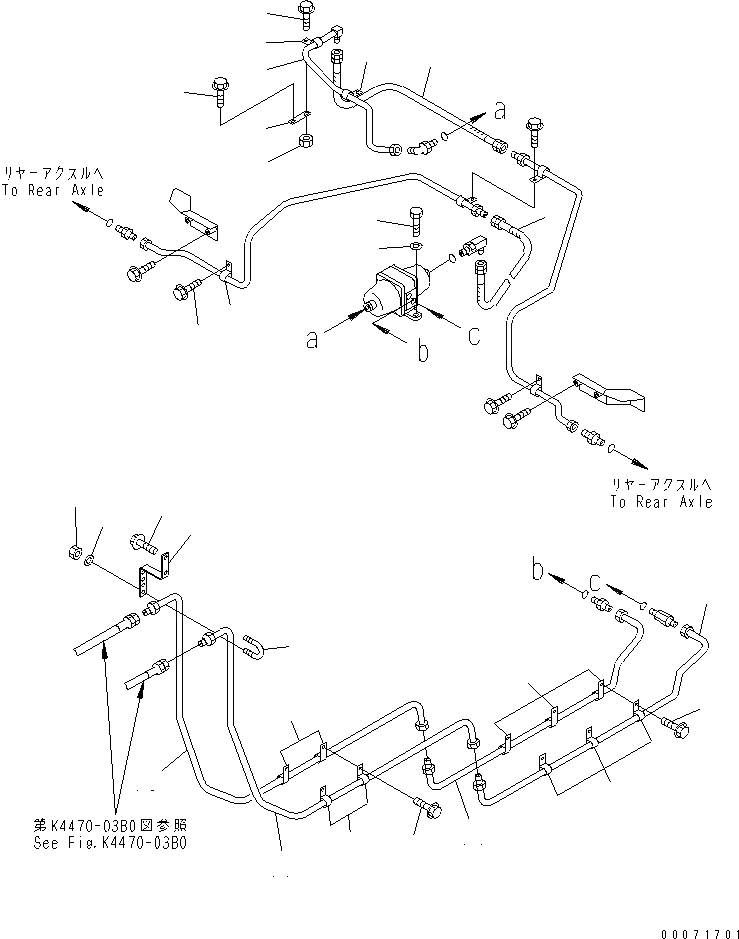 a

リヤーアクスルへ
To Rear Axle

a

b

c

リヤーアクスルへ
To Rear Axle

b

c

第K4470-03B0図参照
See Fig.K4470-03B0

00071701