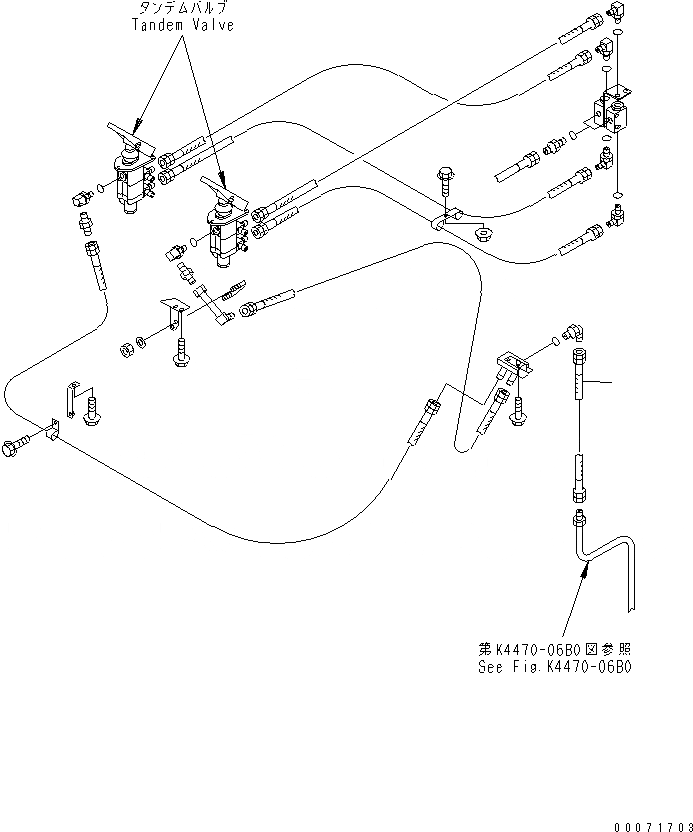 タンデムバルブ
Tandem Valve

第K4470-06B0図参照
See Fig.K4470-06B0

00071703