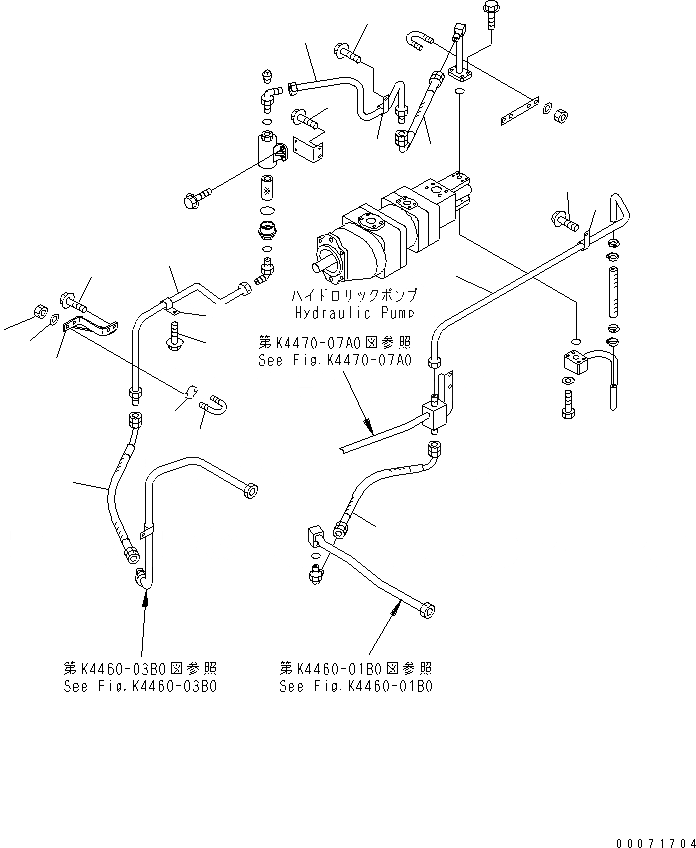 ハイドロリックポンプ
Hydraulic Pump

第K4470-07A0図参照
See Fig.K4470-07A0

第K4460-03B0図参照
See Fig.K4460-03B0

第K4460-01B0図参照
See Fig.K4460-01B0

00071704