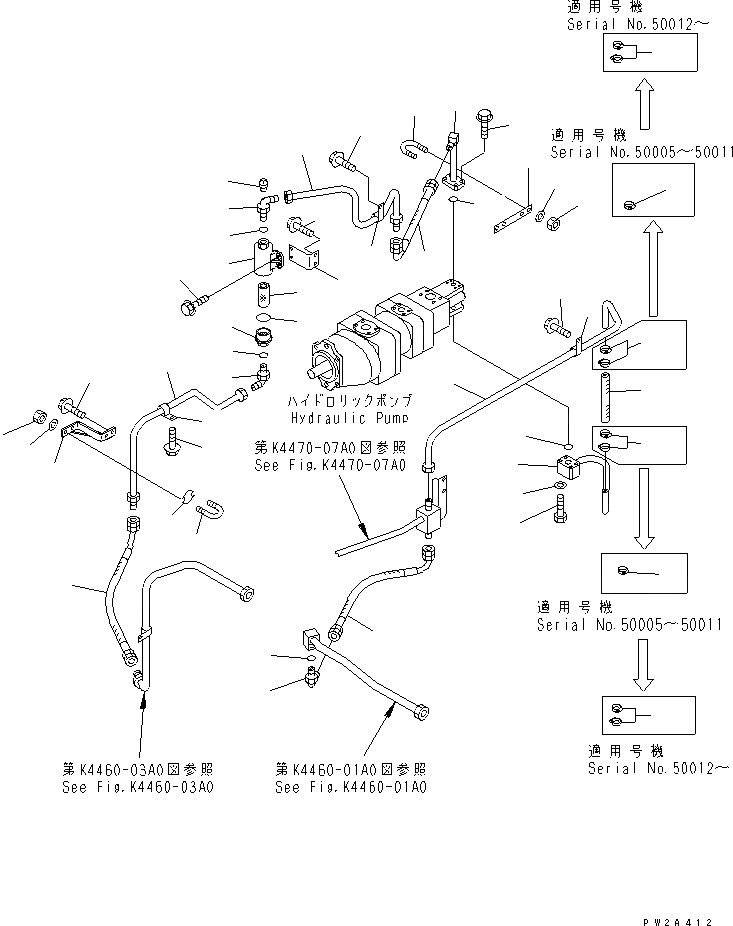 適用号機
Serial No.50012～

適用号機
Serial No.50005～50011

ハイドロリックポンプ
Hydraulic Pump

第K4470-07A0図参照
See Fig.K4470-07A0

適用号機
Serial No.50005～50011

適用号機
Serial No.50012～

第K4460-03A0図参照
See Fig.K4460-03A0

第K4460-01A0図参照
See Fig.K4460-01A0

PW2A412