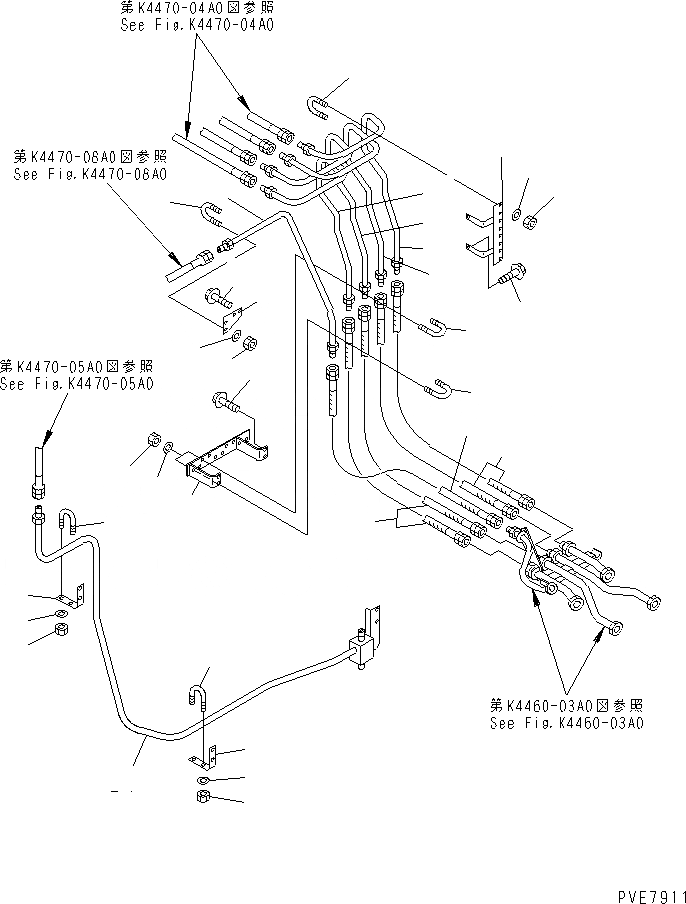 第K4470-04A0図参照
See Fig.K4470-04A0

第K4470-08A0図参照
See Fig.K4470-08A0

第K4470-05A0図参照
See Fig.K4470-05A0

第K4460-03A0図参照
See Fig.K4460-03A0

PVE7911