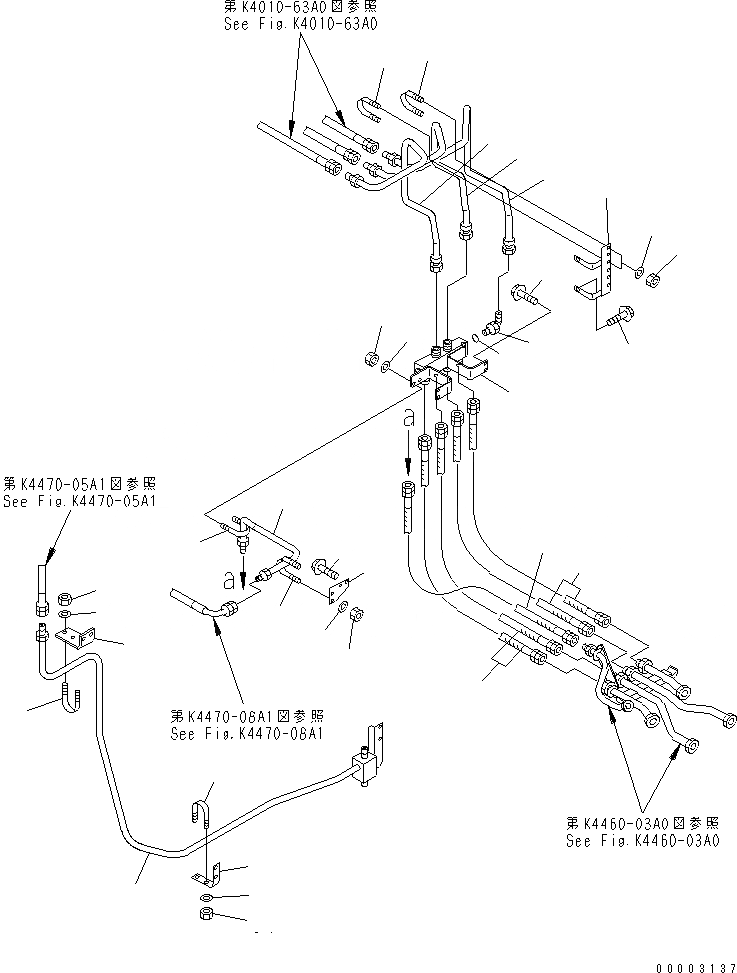 第K4010-63A0図参照
See Fig.K4010-63A0

a

第K4470-05A1図参照
See Fig.K4470-05A1

a

第K4470-08A1図参照
See Fig.K4470-08A1

第K4460-03A0図参照
See Fig.K4460-03A0

00003137