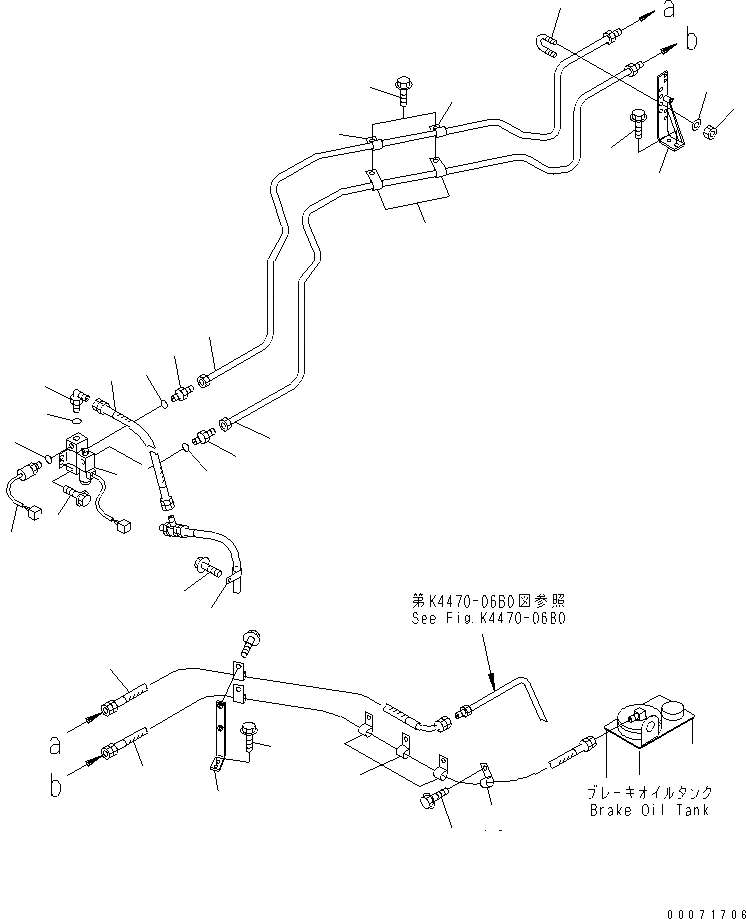 a
b

第K4470-06B0図参照
See Fig.K4470-06B0

a
b

ブレーキオイルタンク
Brake Oil Tank

00071706