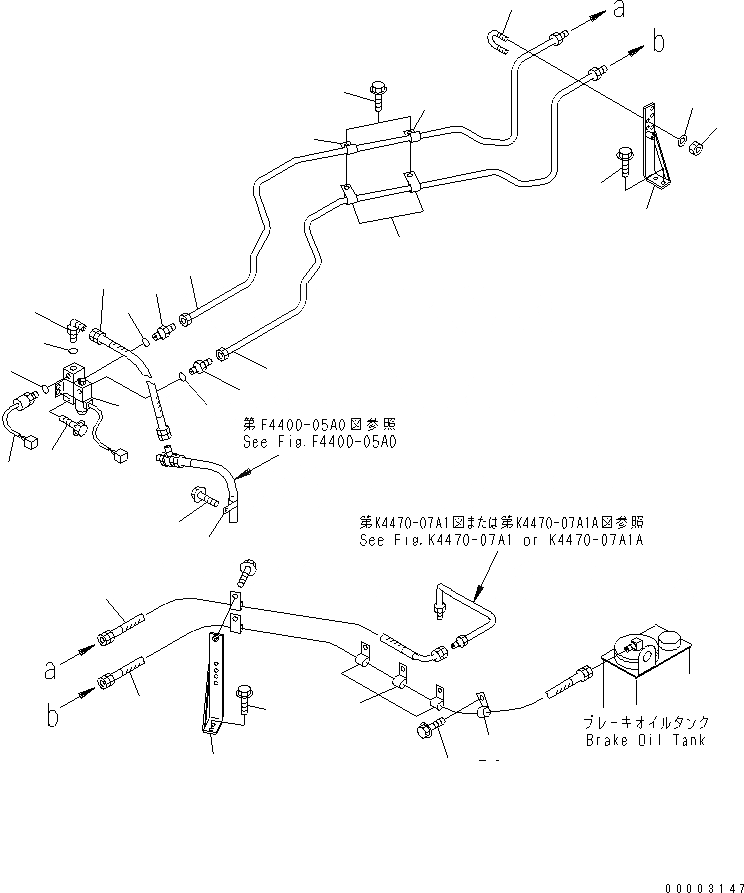 a
b
第F4400-05A0図参照
See Fig.F4400-05A0
第K4470-07A1図または第K4470-07A1A図参照
See Fig.K4470-07A1 or K4470-07A1A
a
b
ブレーキオイルタンク
Brake Oil Tank
00003147