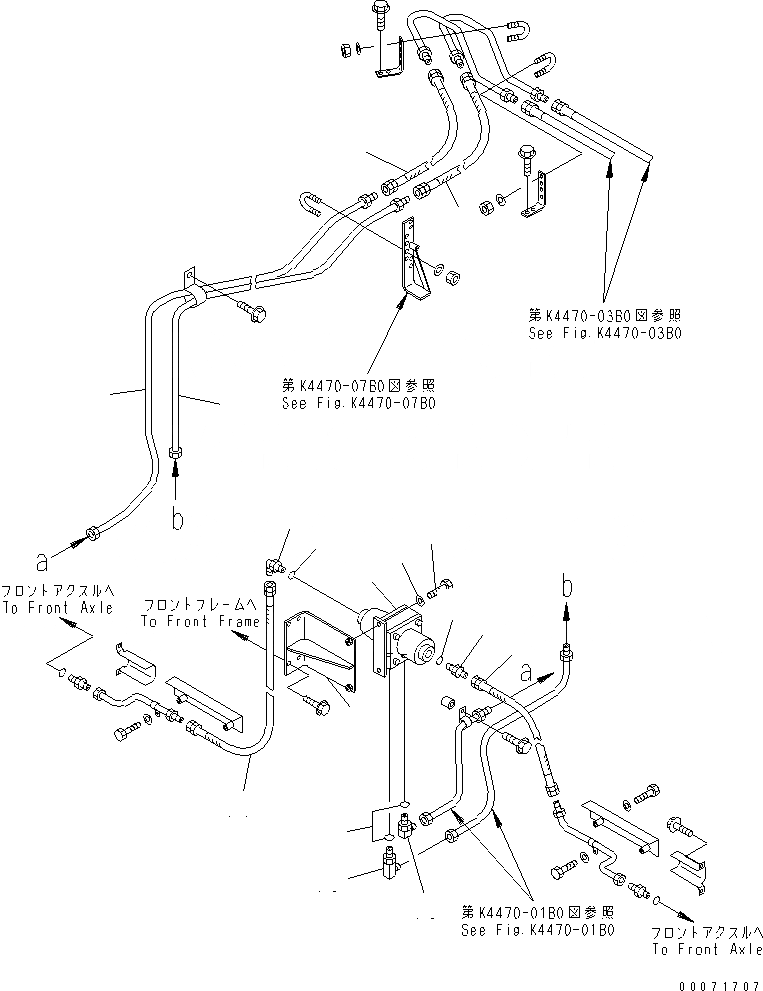 第K4470-03B0図参照
See Fig.K4470-03B0

第K4470-07B0図参照
See Fig.K4470-07B0

b

a

フロントアクスルへ
To Front Axle

フロントフレームへ
To Front Frame

b

a

第K4470-01B0図参照
See Fig.K4470-01B0

フロントアクスルへ
To Front Axle

00071707