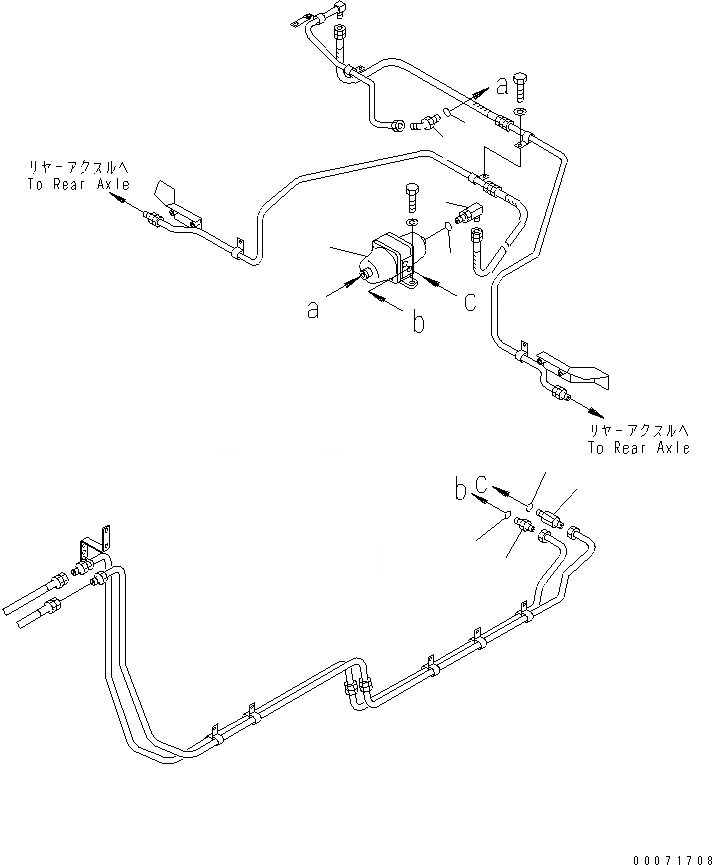 a
リヤーアクスルへ
To Rear Axle
a
b
c
リヤーアクスルへ
To Rear Axle
b
c
00071708