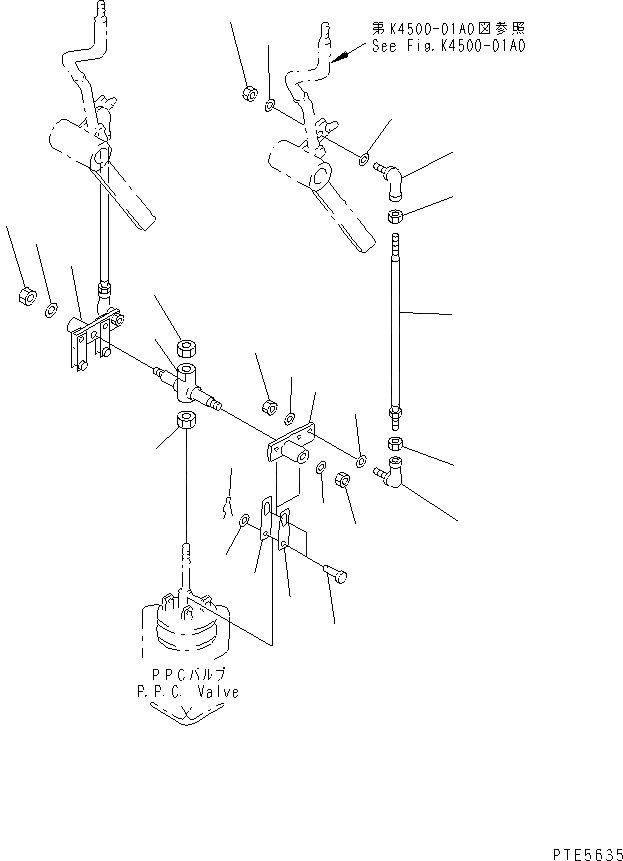 第K4500-01A0図参照
See Fig.K4500-01A0

PPCバルブ
P.P.C. Valve

PTE5635