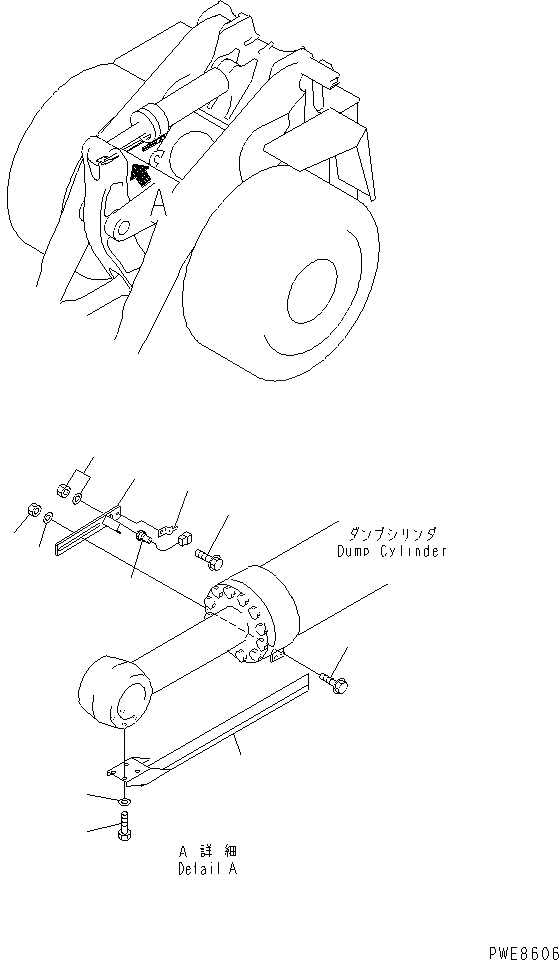 A

ダンプシリンダ
Dump Cylinder

A 詳細
Detail A

PWE8606