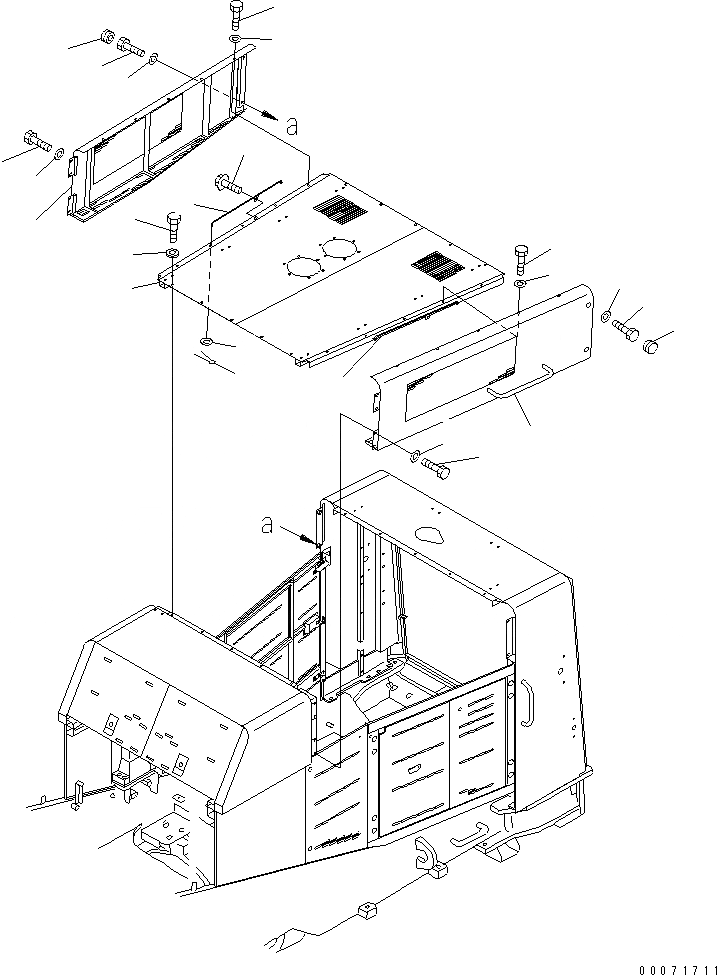 a

a

00071711