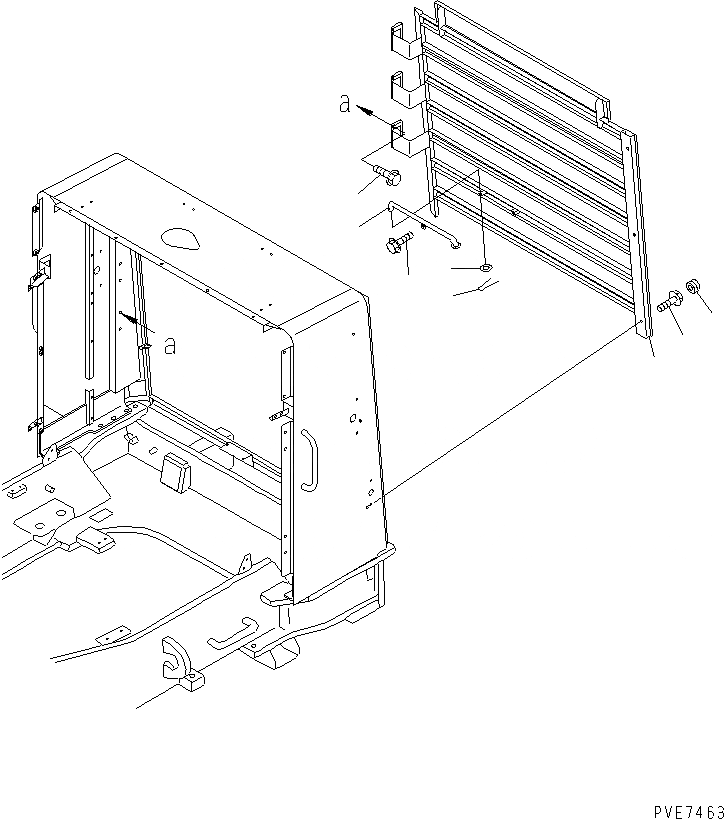 a

a

PVE7463