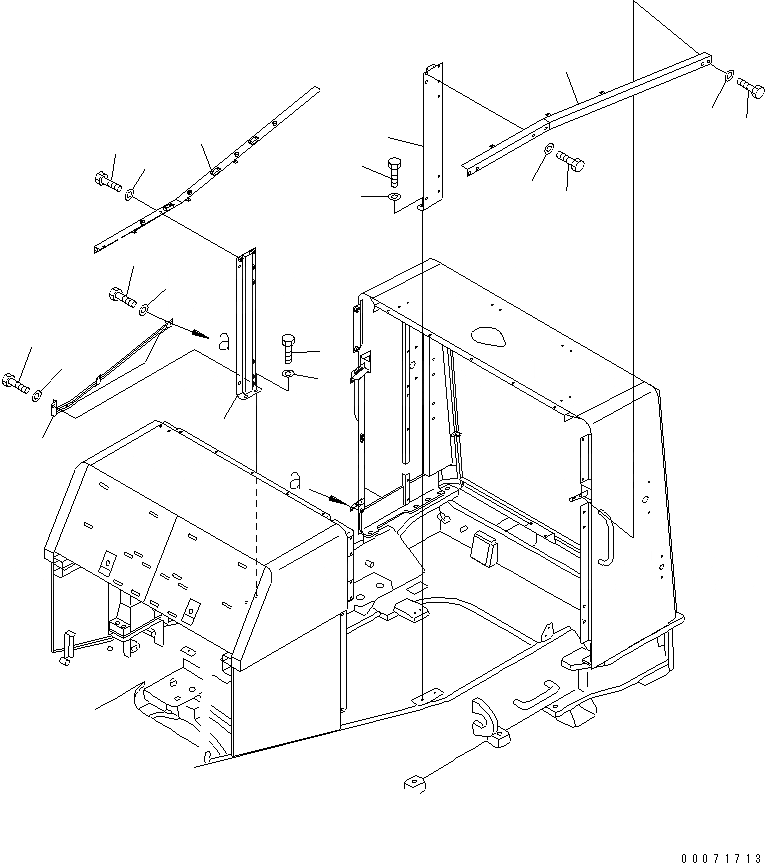 a

a

00071713