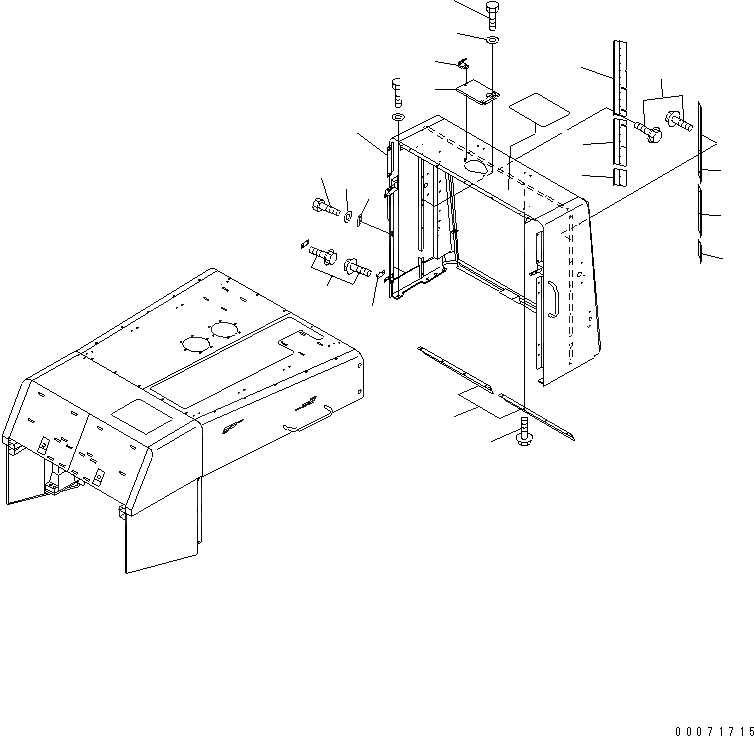 00071715