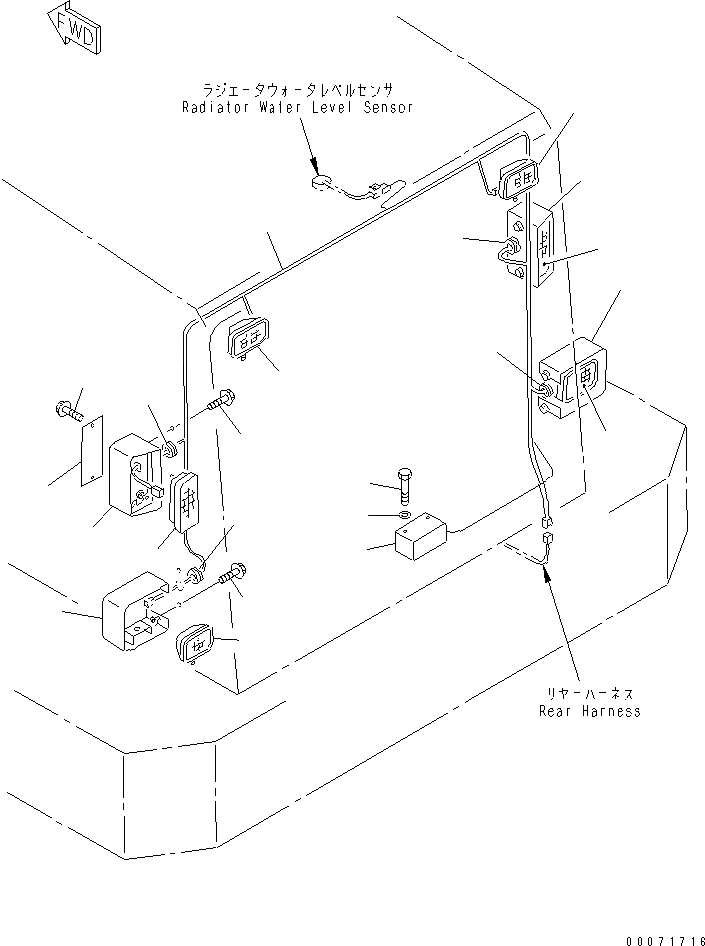 FWD

ラジエータウォータレベルセンサ
Radiator Water Level Sensor

リヤーハーネス
Rear Harness

00071716