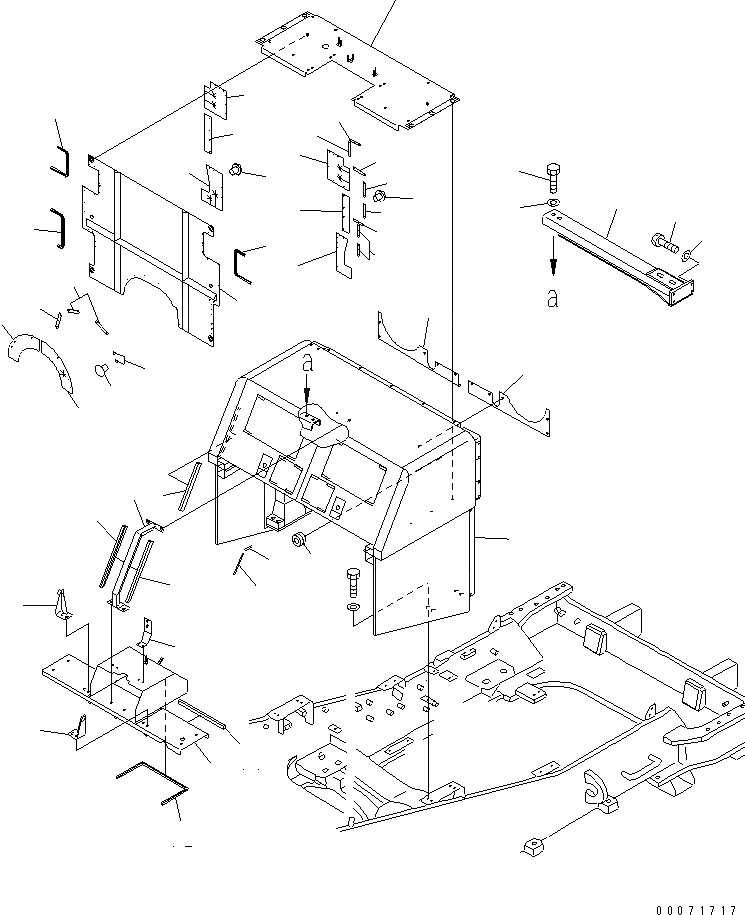 a

a

00071717