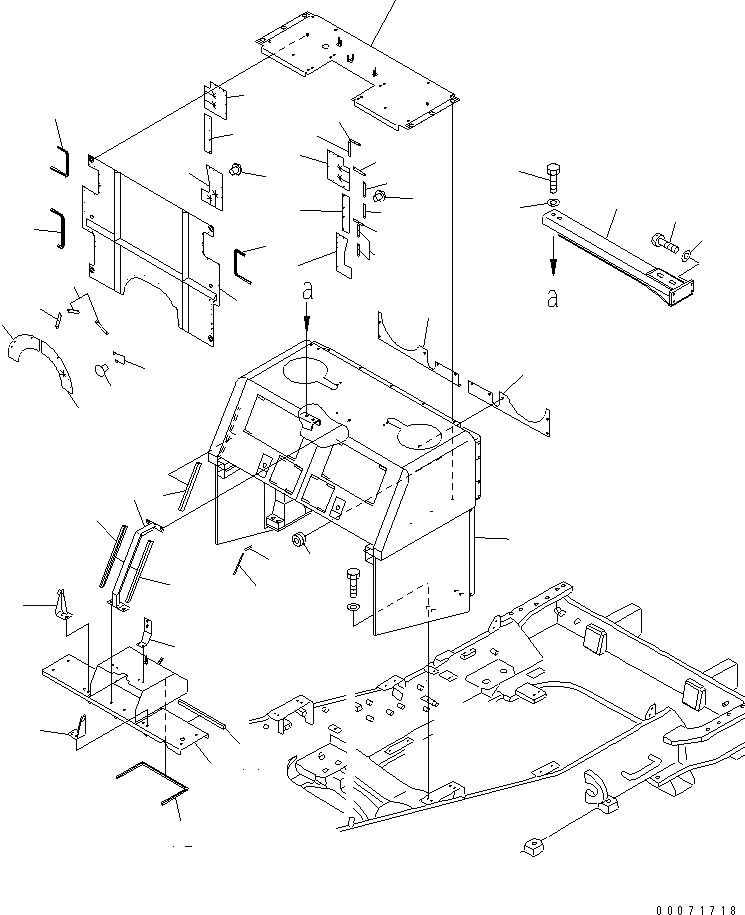 a

a

00071718