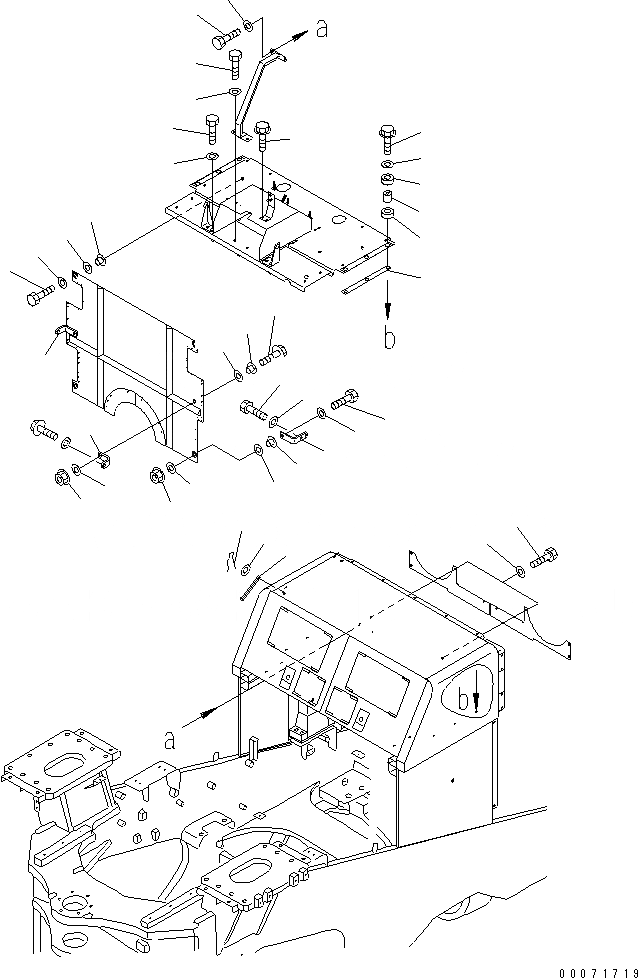 a

b

a

b

00071719