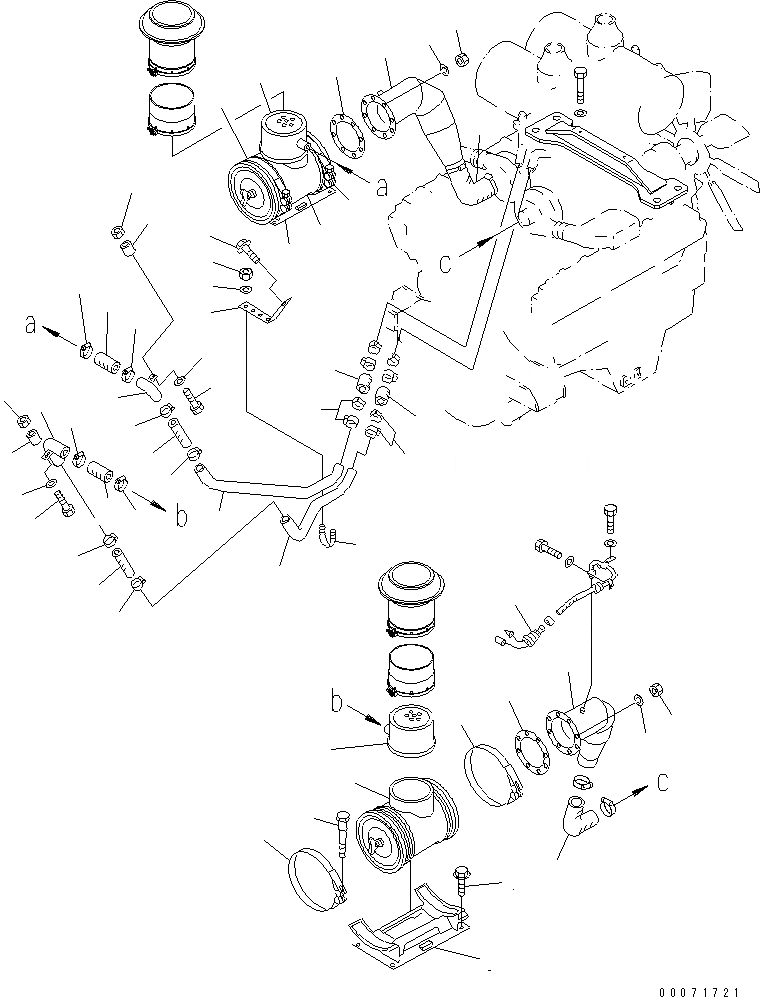 a
c
a
b
b
c
00071721