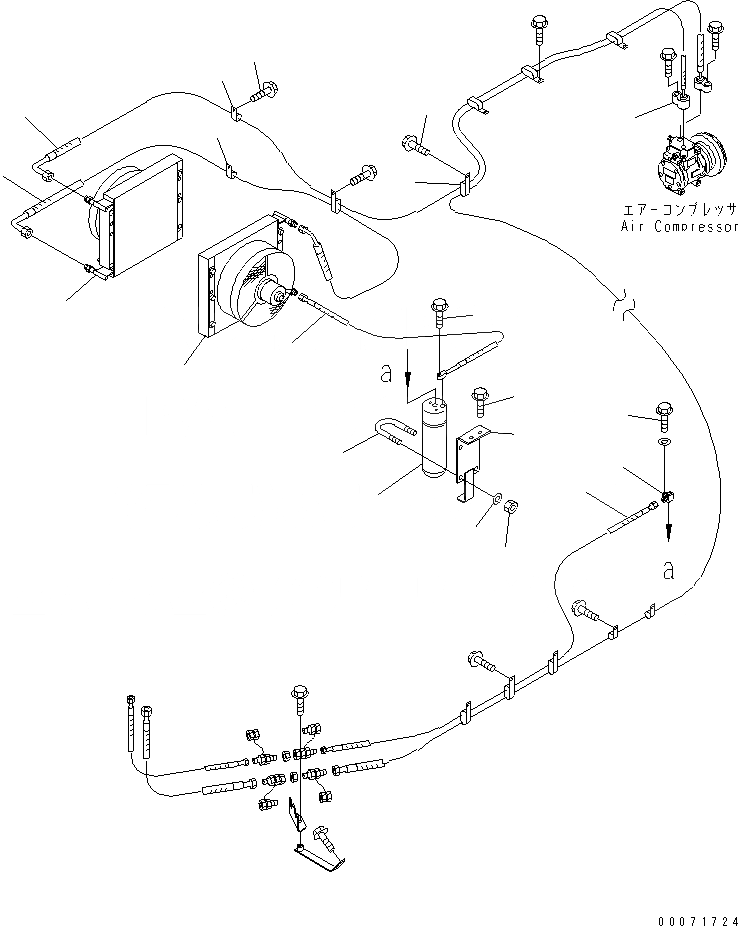 エアーコンプレッサ
Air Compressor

a

a

00071724