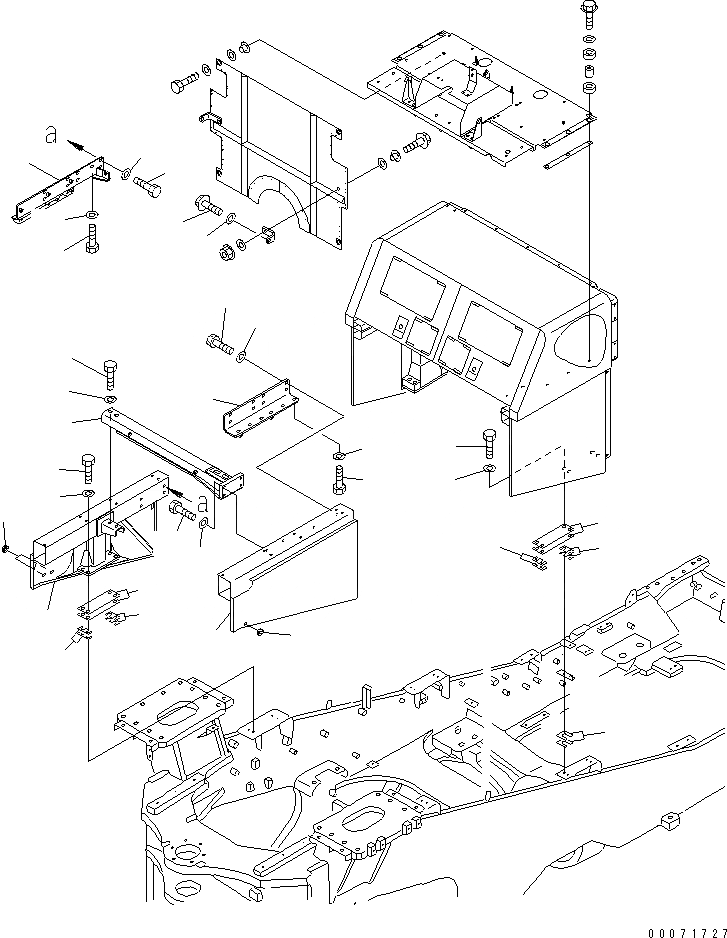 a

a

00071727