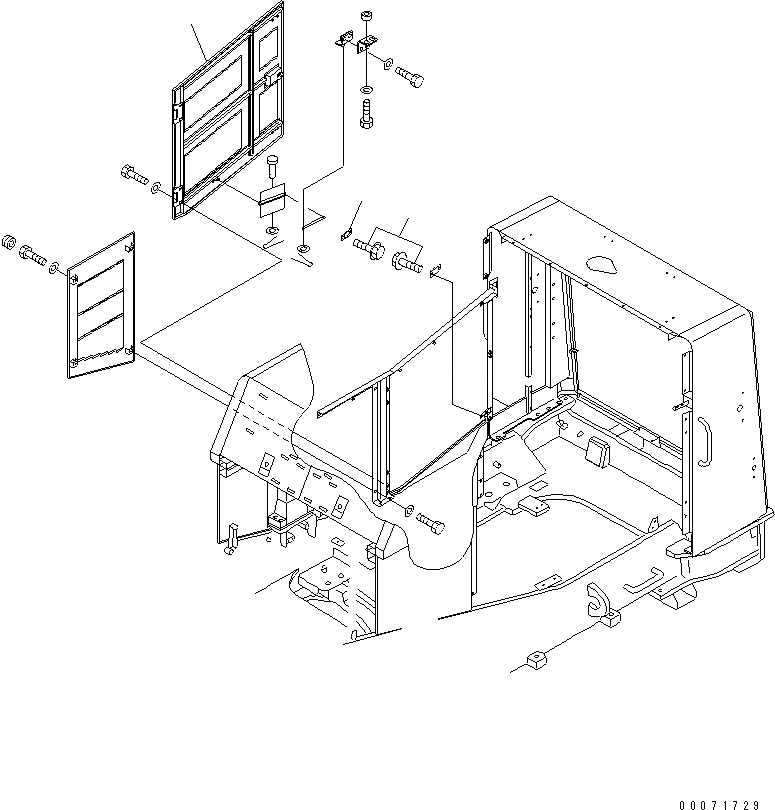 00071729