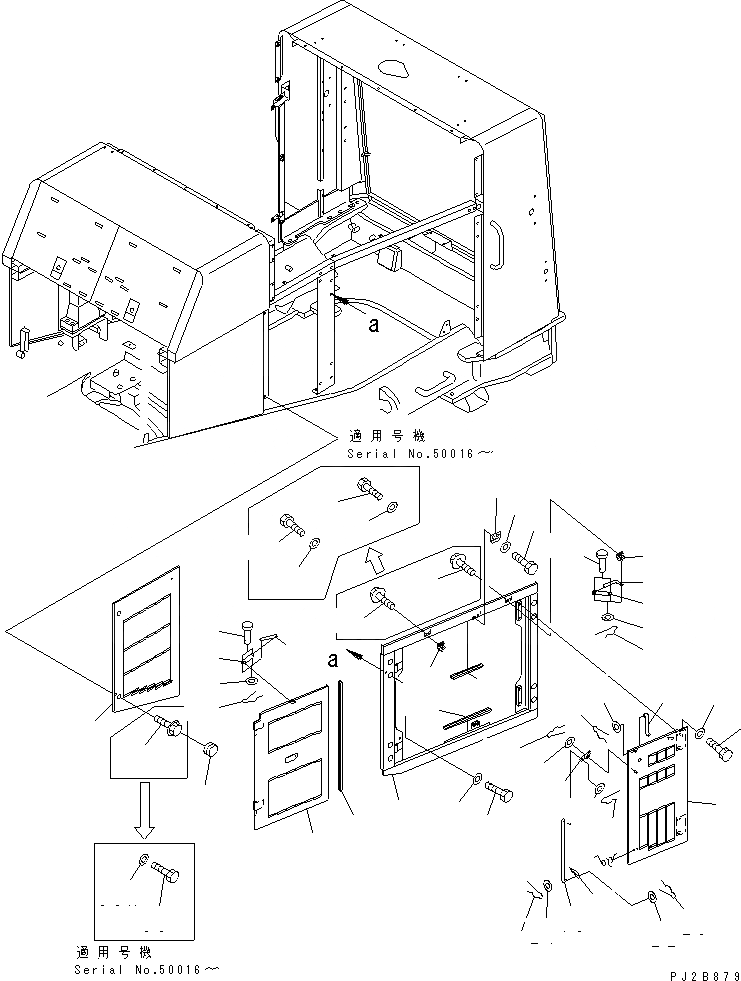 a

適用号機
Serial No.50016～

a

適用号機
Serial No.50016～

PJ2B879