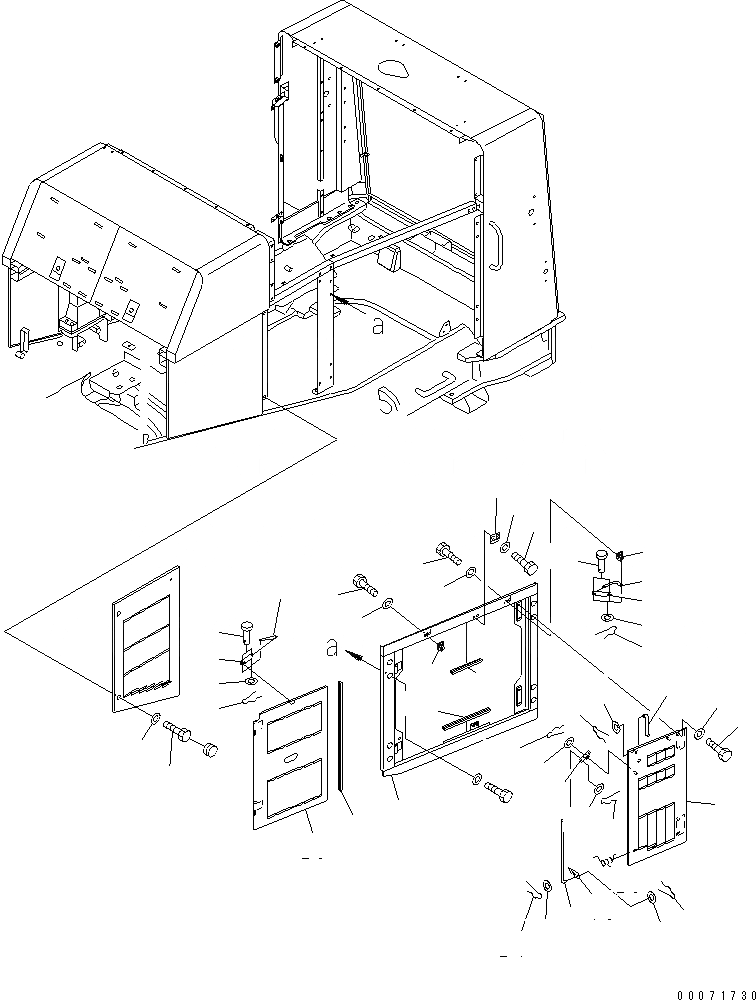 a

a

00071730