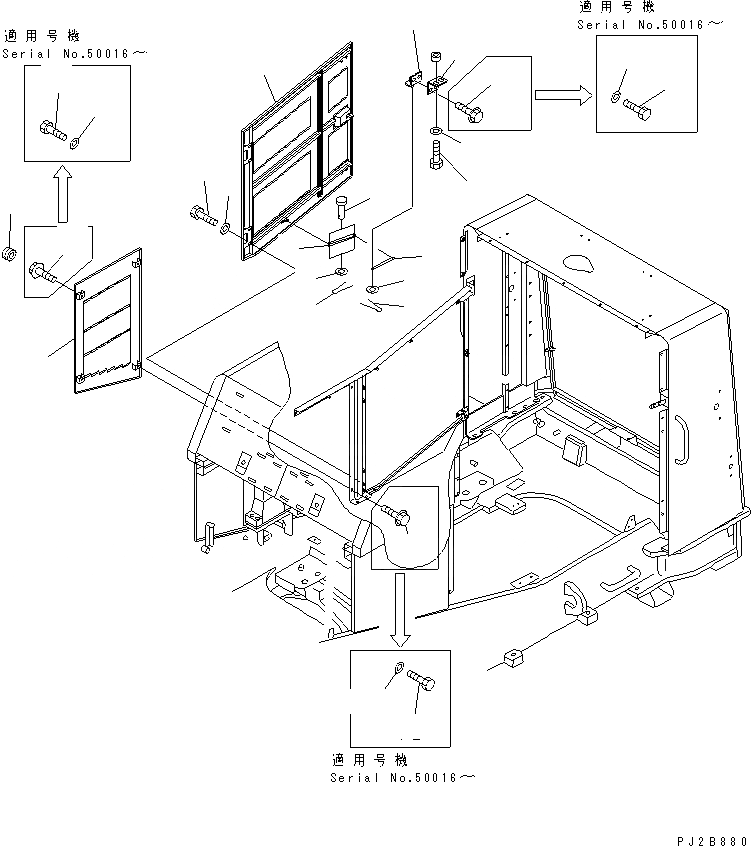 適用号機
Serial No.50016～

適用号機
Serial No.50016～

適用号機
Serial No.50016～

PJ2B880