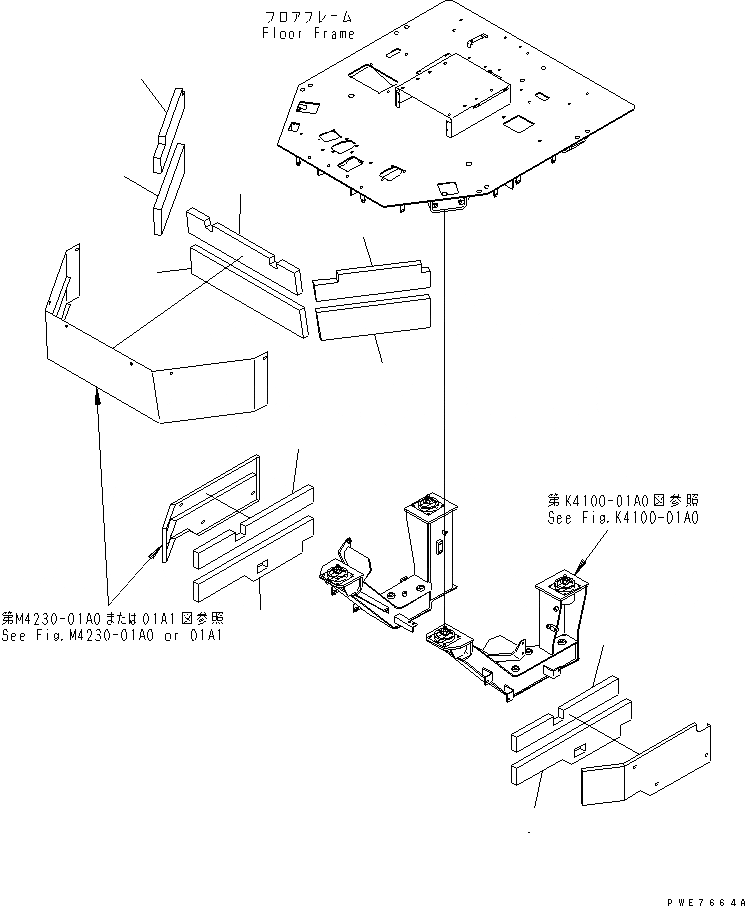 フロアフレーム
Floor Frame

第K4100-01A0図参照
See Fig.K4100-01A0

第M4230-01A0または01A1図参照
See Fig.M4230-01A0 or 01A1

PWE7664A