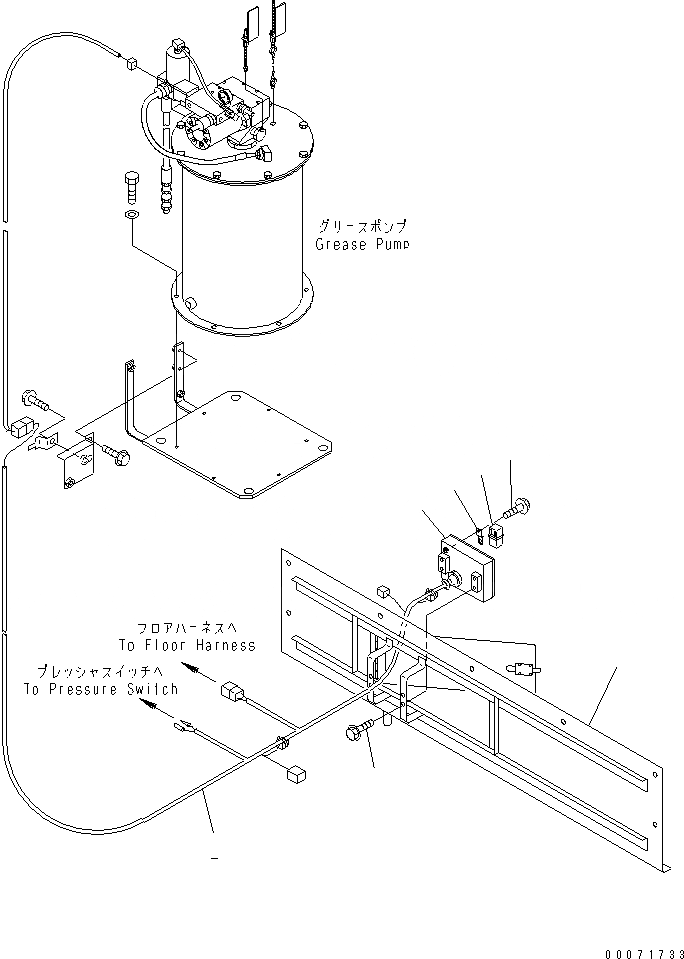 グリースポンプ
Grease Pump

フロアハーネスへ
To Floor Harness

プレッシャスイッチへ
To Pressure Switch

00071733