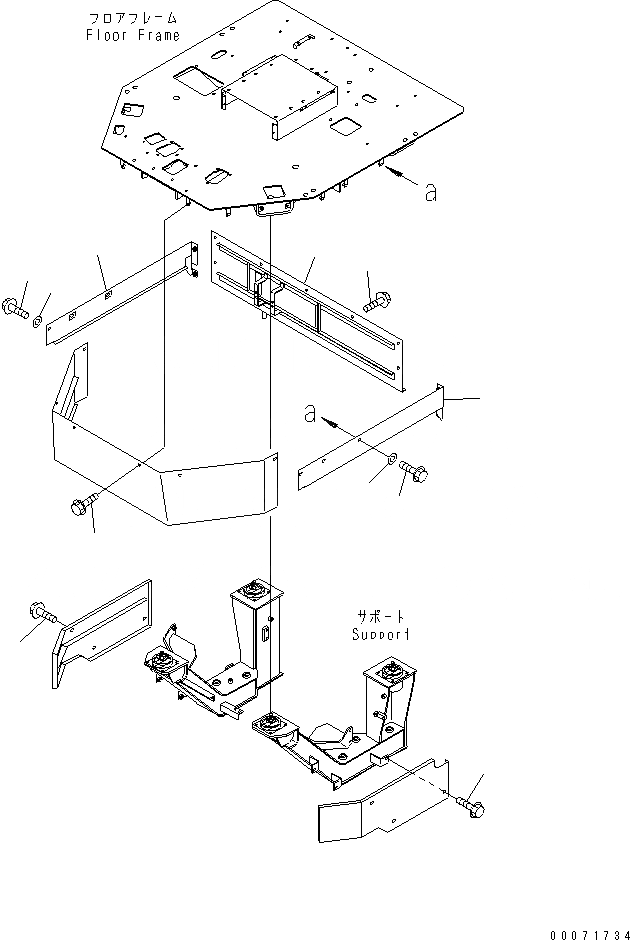 フロアフレーム
Floor Frame

a

a

サポート
Support

00071734