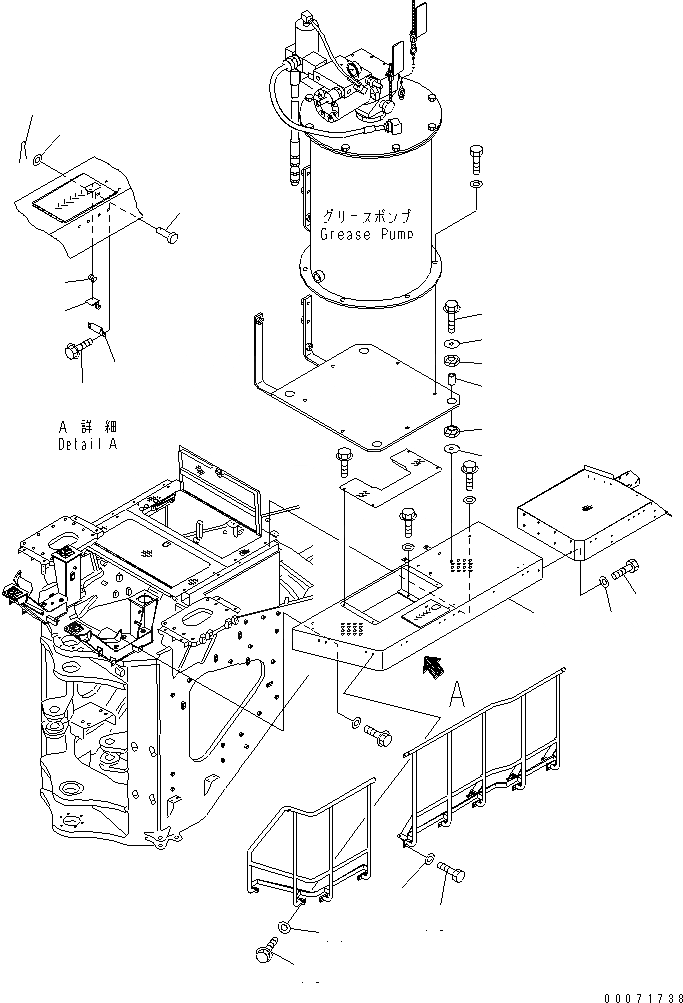 グリースポンプ
Grease Pump

A 詳細
Detail A

A

00071738