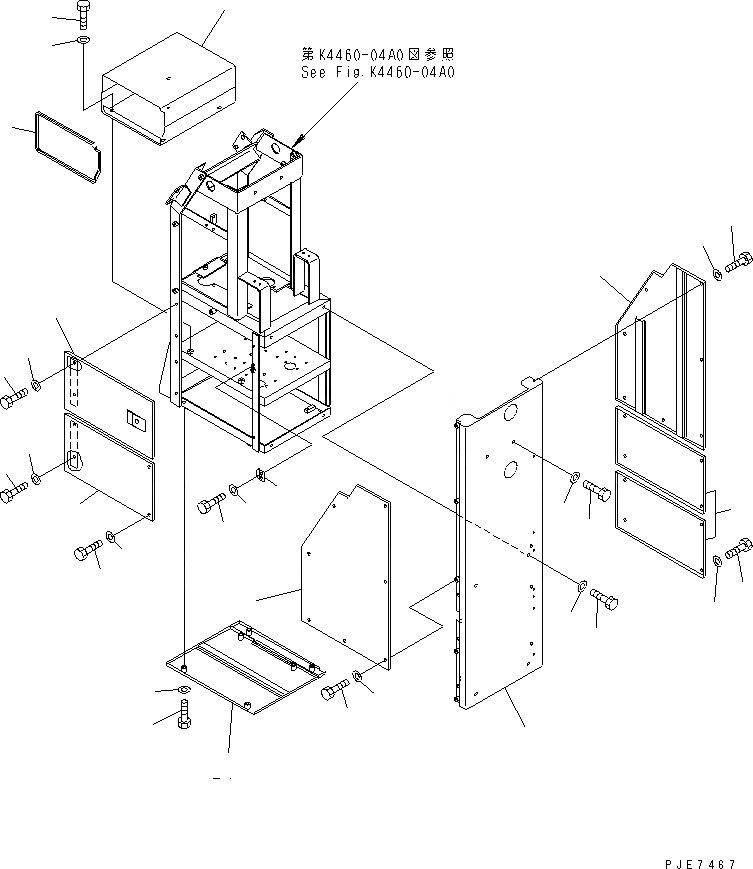 第K4460-04A0図参照
See Fig.K4460-04A0

PJE7467