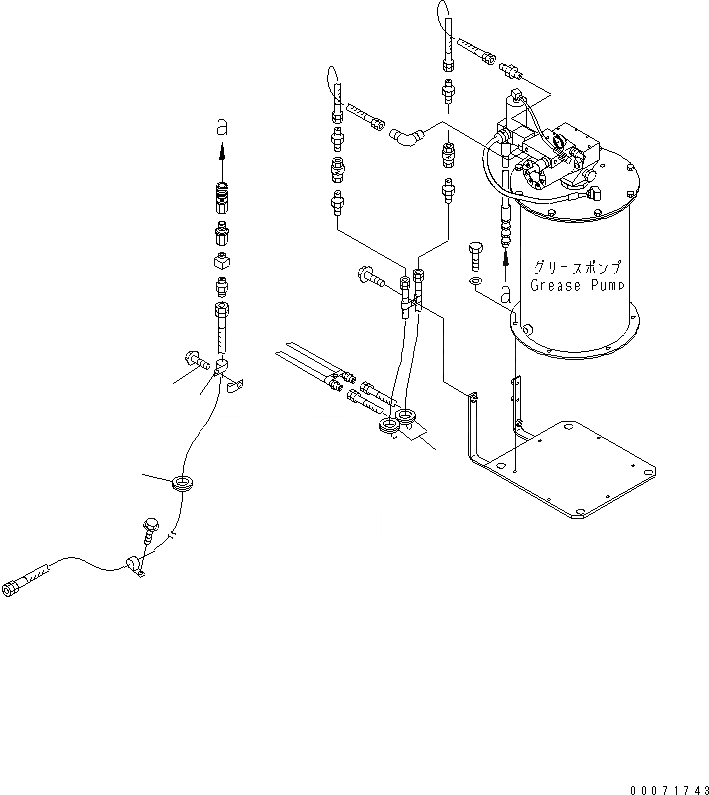 a

グリースポンプ
Grease Pump

a

00071743