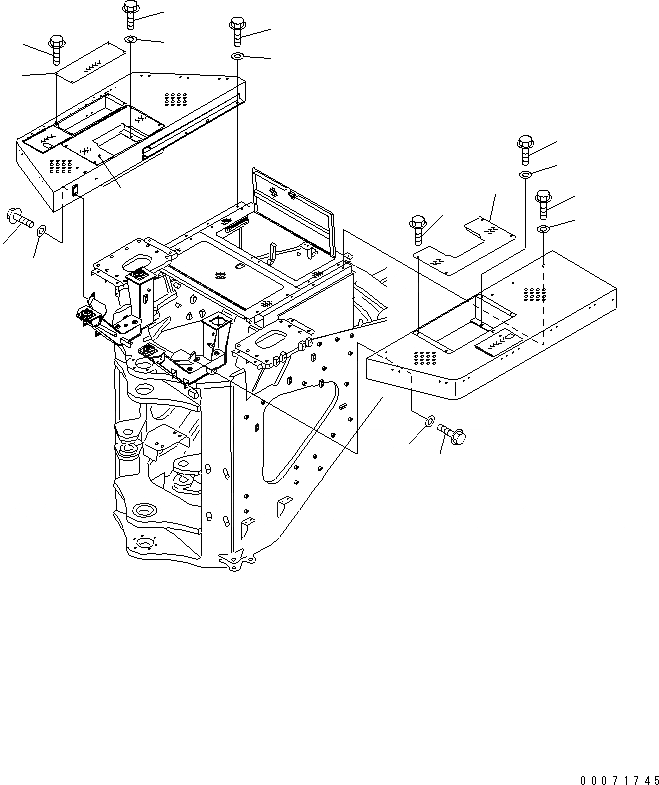 00071745