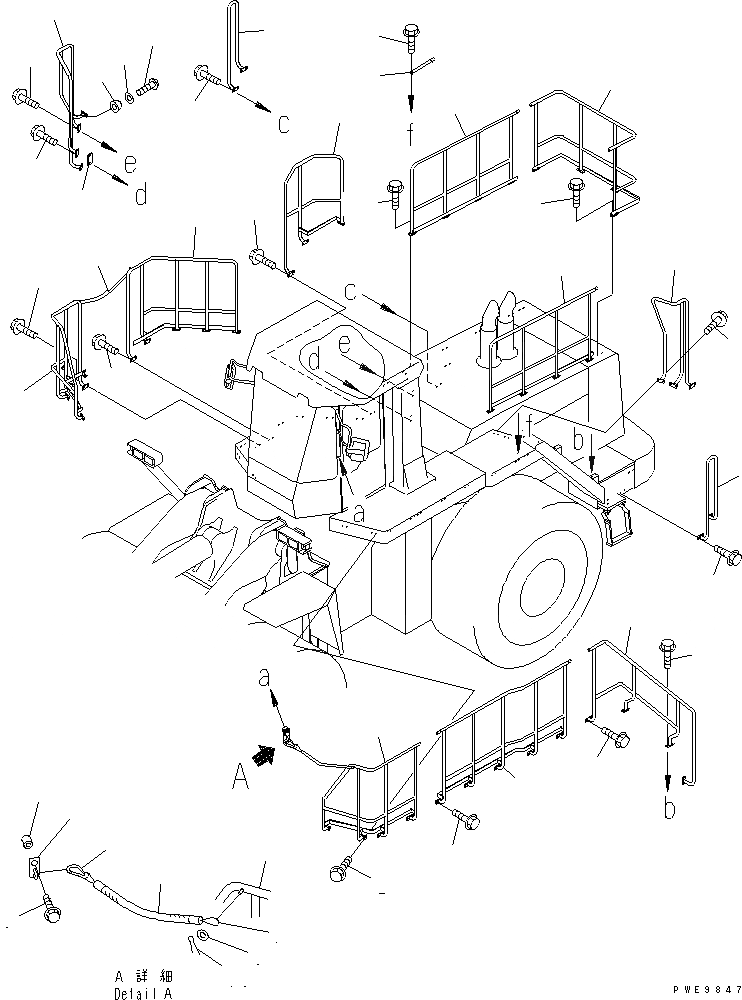 c
e
d
f
c
e
d
f
b
a
a
A
b
A 詳細
Detail A
PWE9847