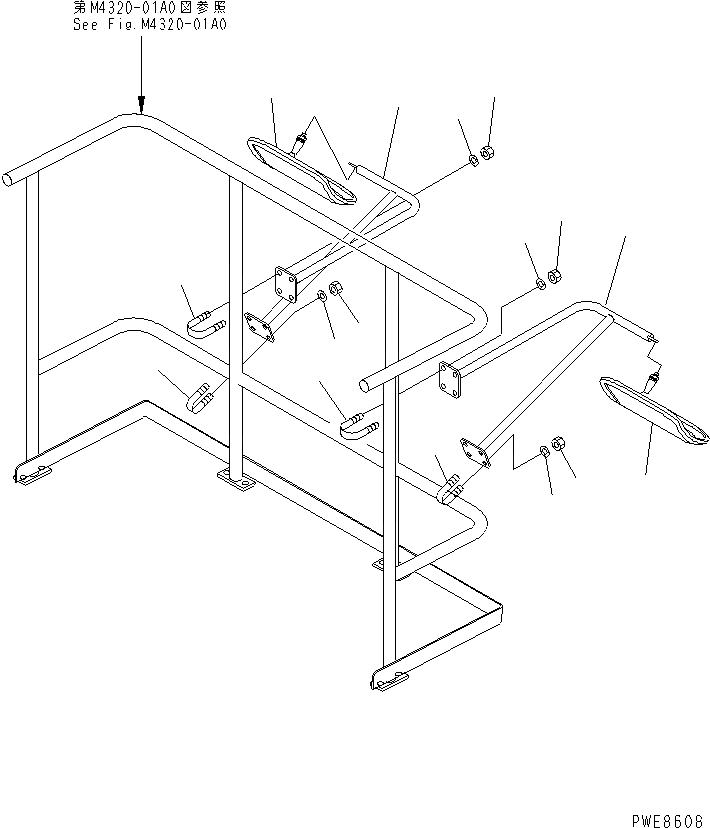 第M4320-01A0図参照
See Fig.M4320-01A0

PWE8608