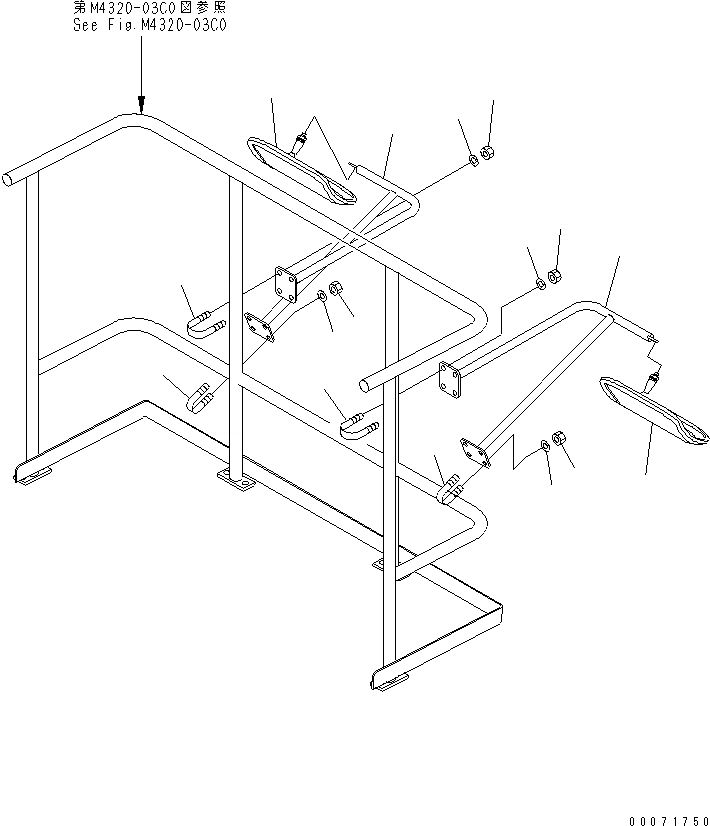 第M4320-03C0図参照
See Fig.M4320-03C0

00071750