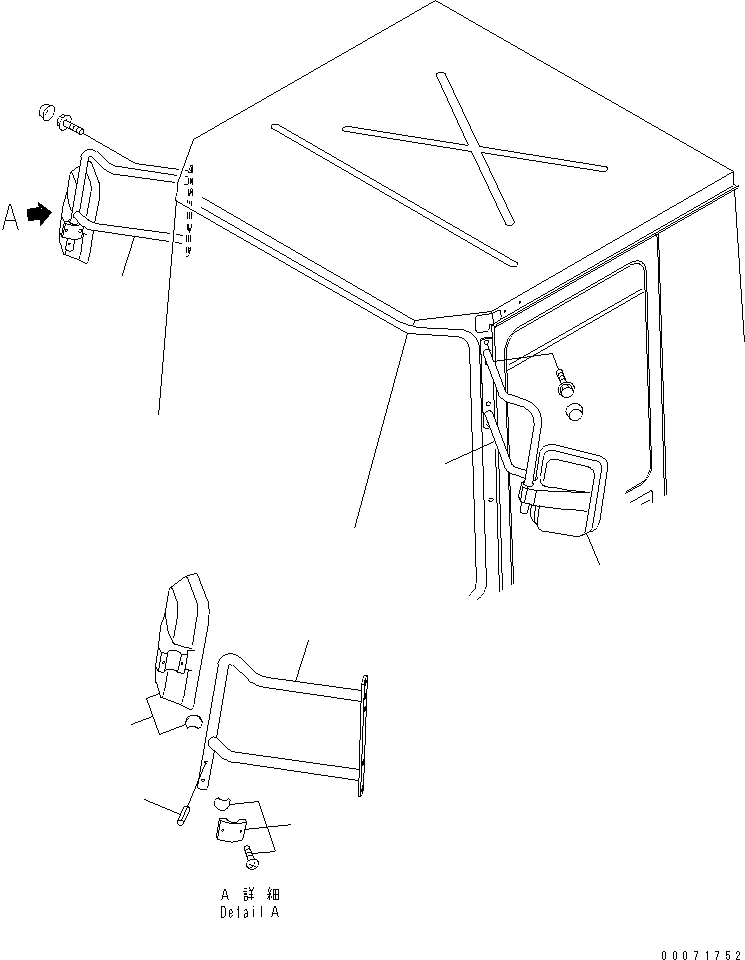 A

A 詳細
Detail A

00071752