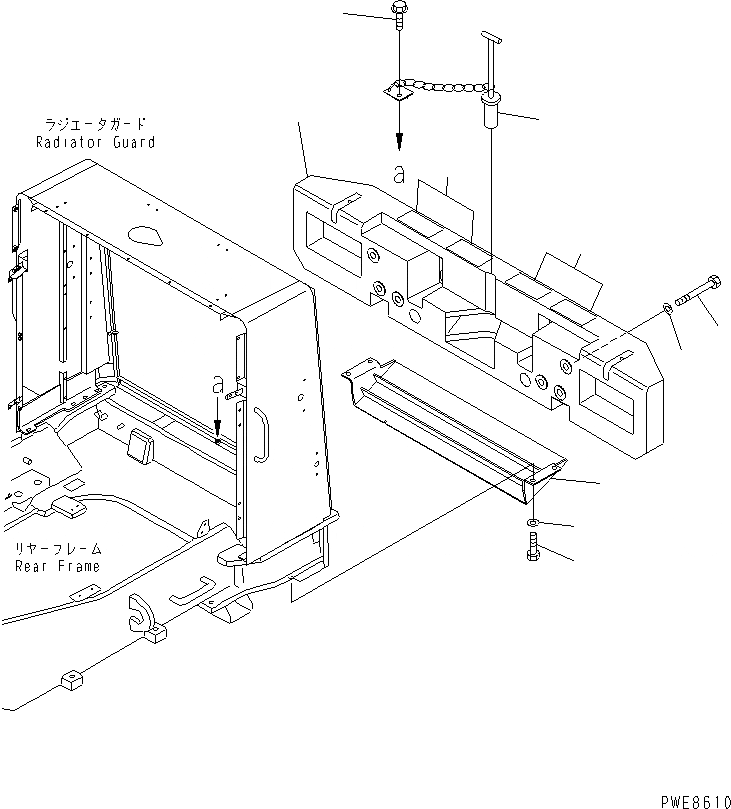 ラジエータガード
Radiator Guard

a

a

リヤーフレーム
Rear Frame

PWE8610