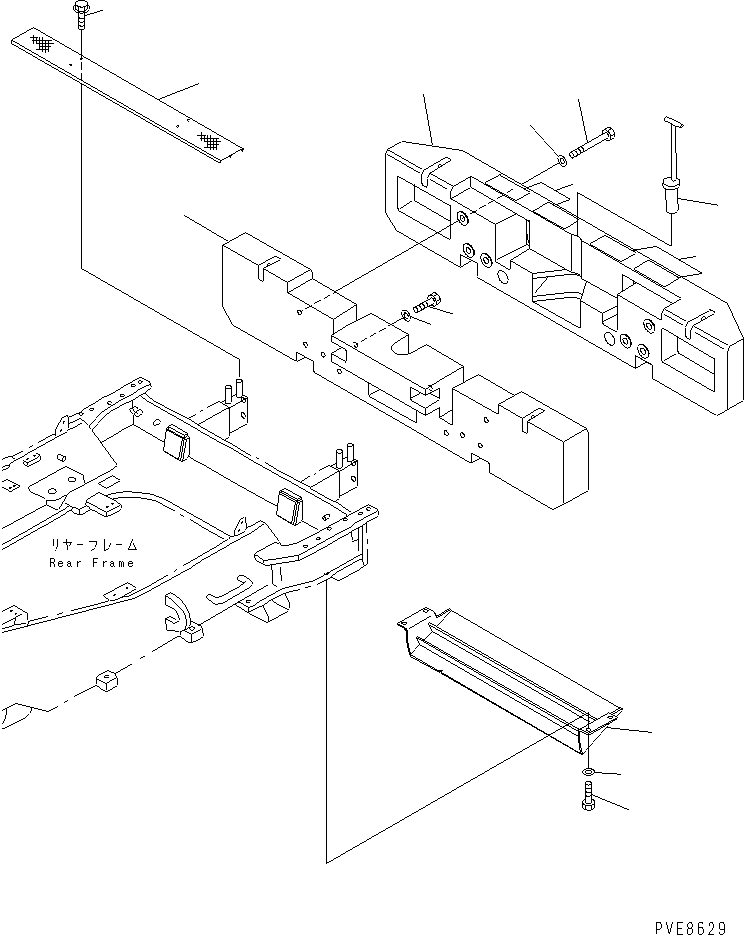 リヤーフレーム
Rear Frame

PVE8629