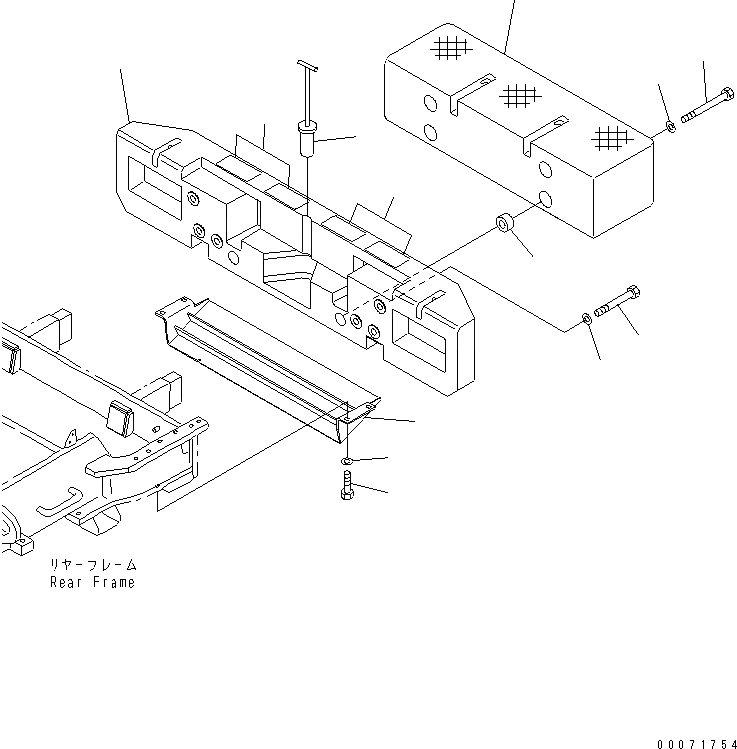 リヤーフレーム
Rear Frame

00071754