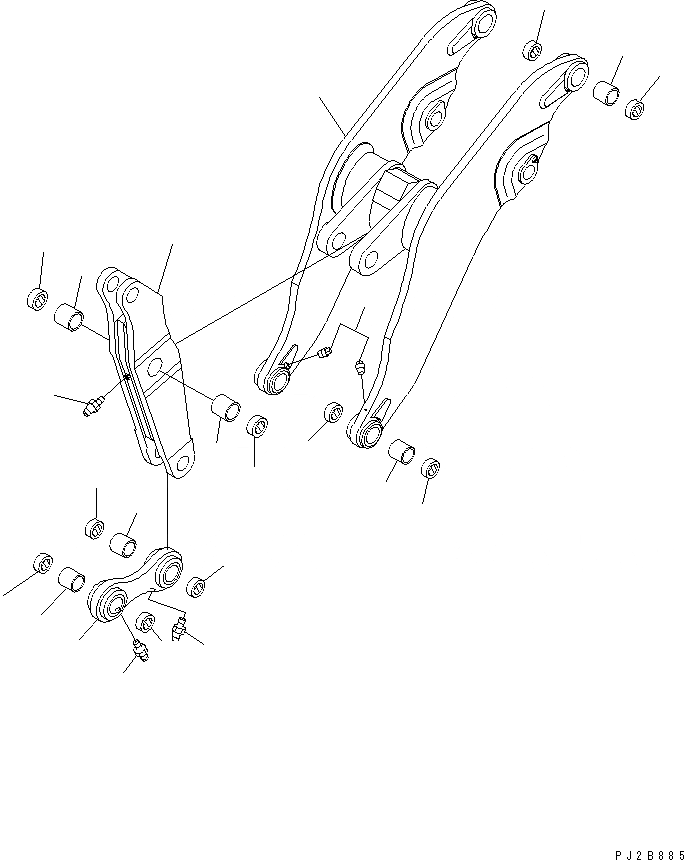 PJ2B885