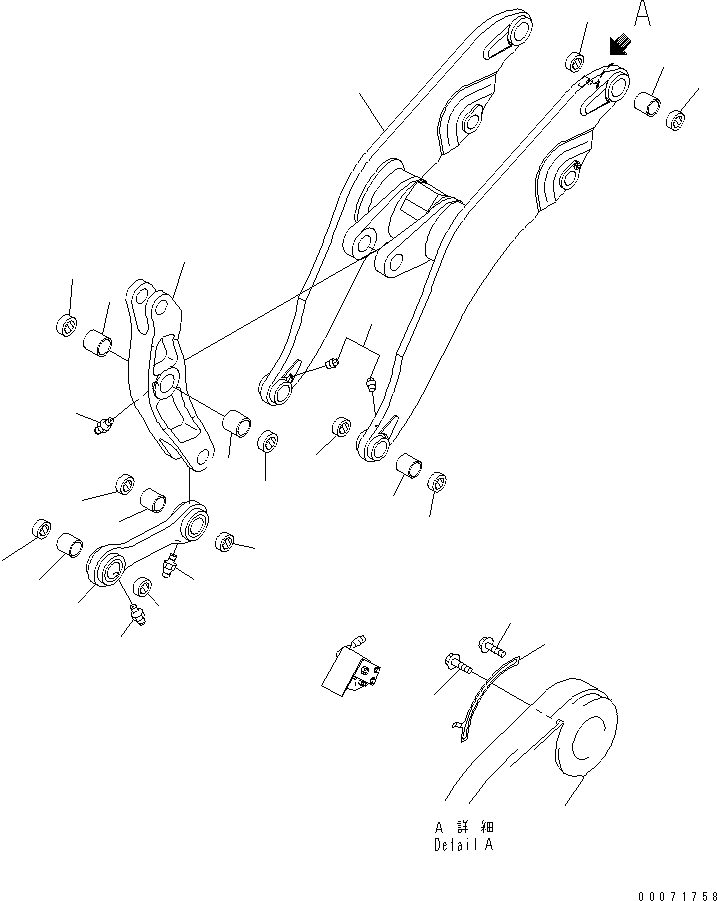 A

A 詳 細
Detail A

00071758