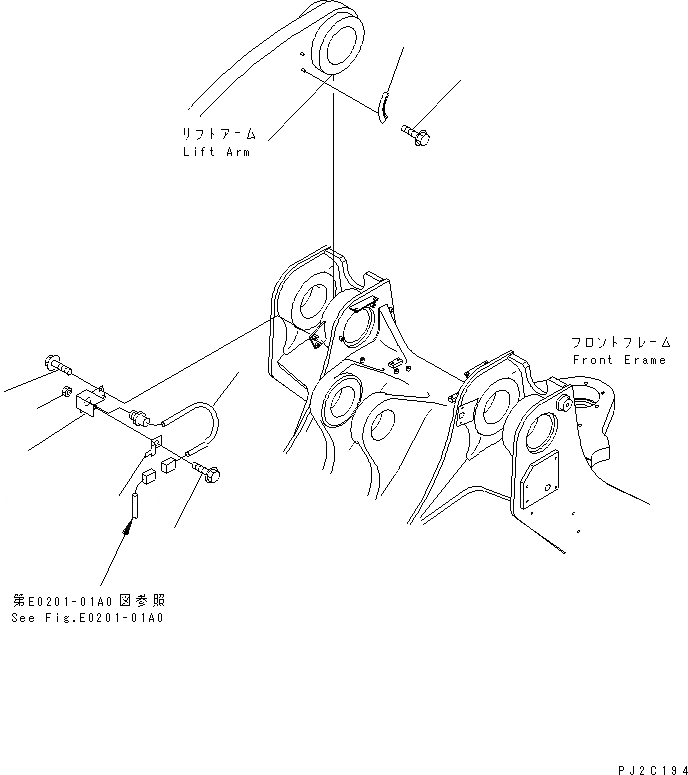 リフトアーム
Lift Arm

フロントフレーム
Front Erame

第E0201-01A0図参照
See Fig.E0201-01A0

PJ2C194