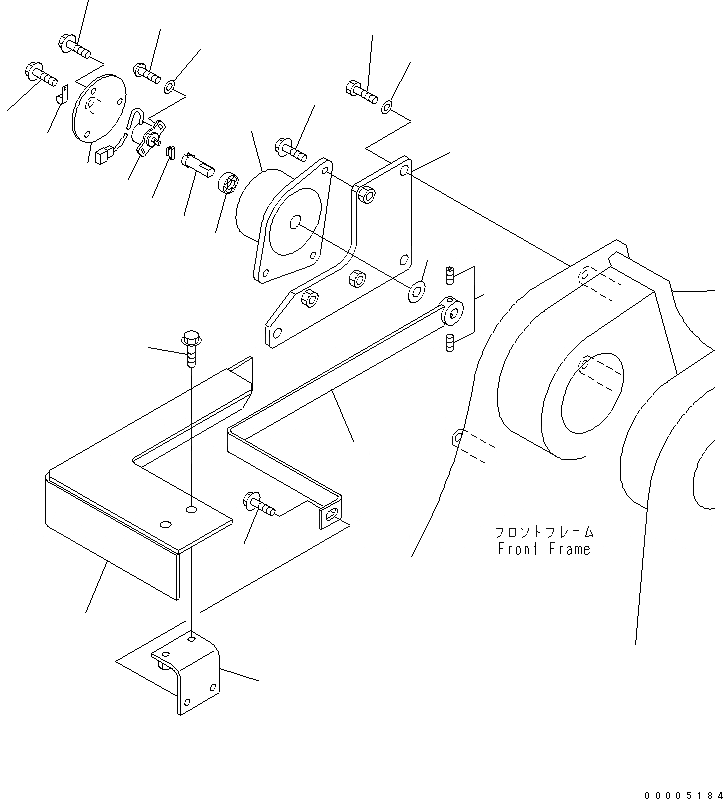 フロントフレーム
Front Frame

00005184