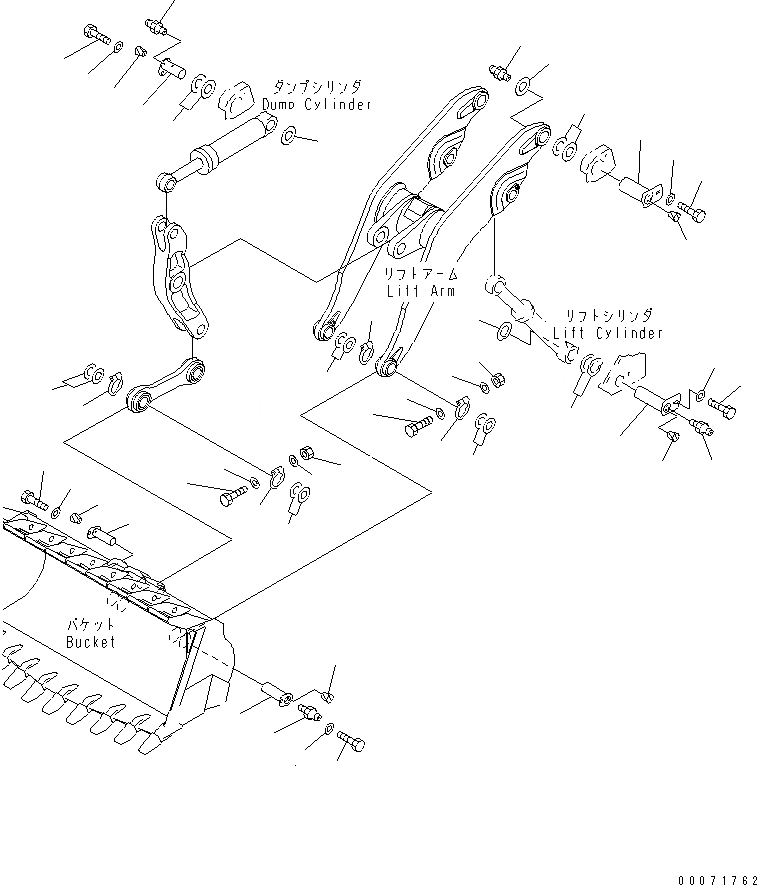 ダンプシリンダ
Dump Cylinder

リフトアーム
Lift Arm

リフトシリンダ
Lift Cylinder

バケット
Bucket

00071762