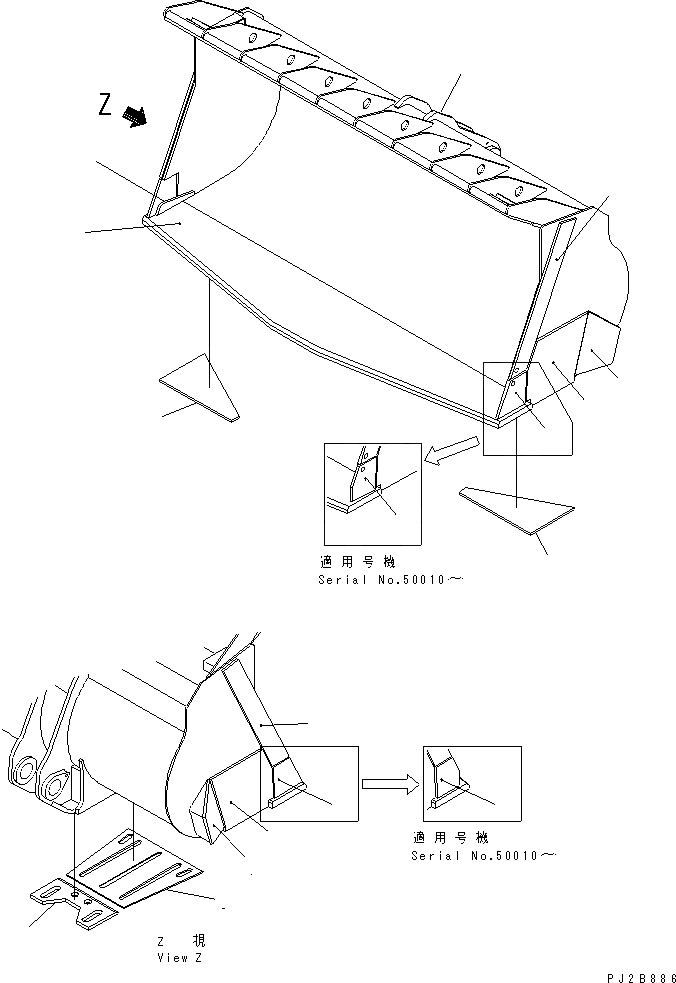 Z

適用号機
Serial No.50010～

適用号機
Serial No.50010～

Z 視
View Z

PJ2B886