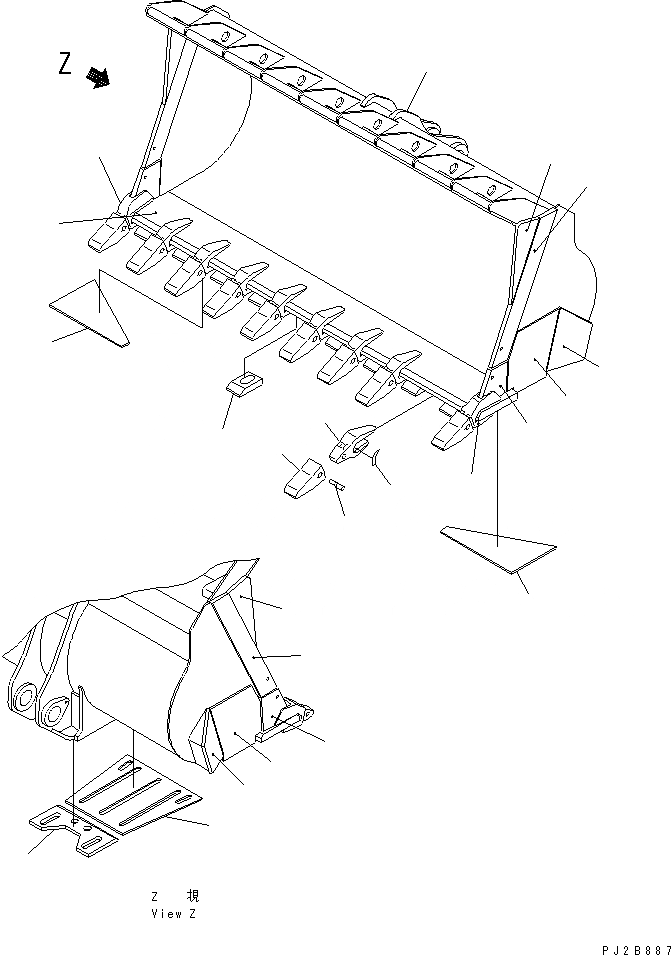 Z

Z 視
View Z

PJ2B887